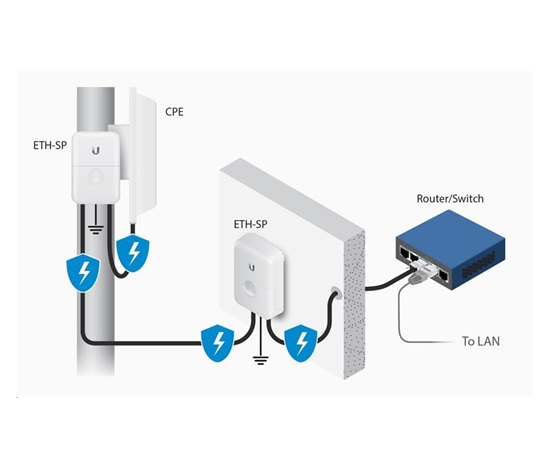 CPE

ETH-SP

ETH-SP

Router/Switch

To LAN