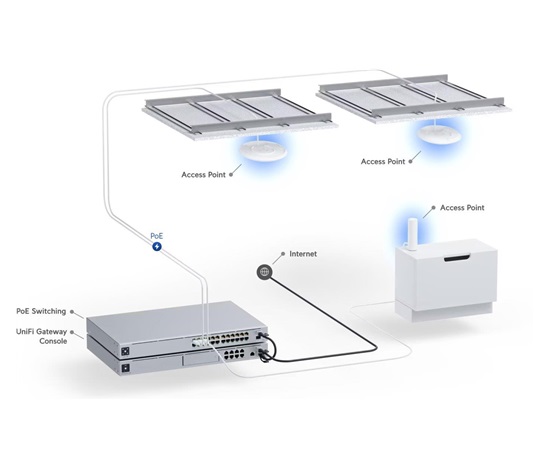 Access Point

Access Point

Access Point

PoE

Internet

PoE Switching

UniFi Gateway Console