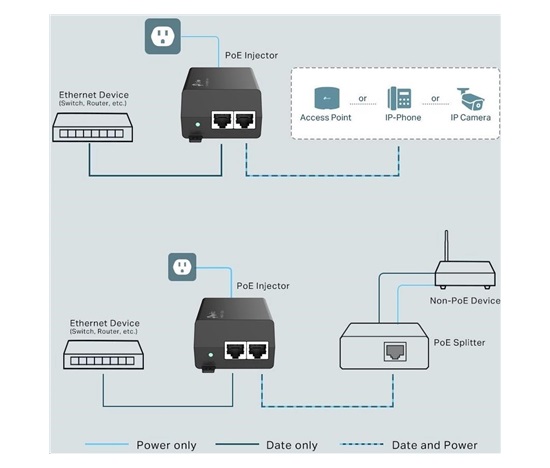 PoE Injector

Ethernet Device
(Switch, Router, etc.)

Access Point or IP-Phone or IP Camera

PoE Injector

Ethernet Device
(Switch, Router, etc.)

Non-PoE Device

PoE Splitter

Power only
Date only
Date and Power