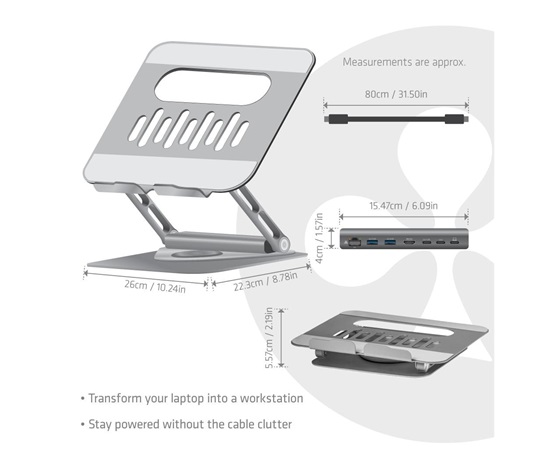 Measurements are approx.

80cm / 31.50in

15.47cm / 6.09in

4cm / 1.57in

26cm / 10.24in

22.3cm / 8.78in

5.57cm / 2.19in

• Transform your laptop into a workstation

• Stay powered without the cable clutter