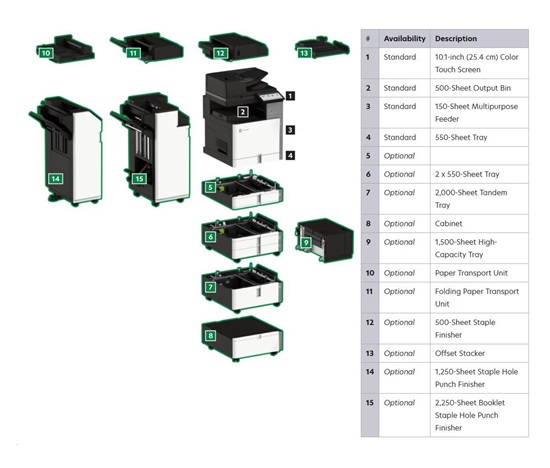 10
11
12
13
1
2
3
4
14
15
5
6
9
7
8

| # | Availability | Description |
|---|---|---|
| 1 | Standard | 10.1-inch (25.4 cm) Color Touch Screen |
| 2 | Standard | 500-Sheet Output Bin |
| 3 | Standard | 150-Sheet Multipurpose Feeder |
| 4 | Standard | 550-Sheet Tray |
| 5 | Optional | |
| 6 | Optional | 2 x 550-Sheet Tray |
| 7 | Optional | 2,000-Sheet Tandem Tray |
| 8 | Optional | Cabinet |
| 9 | Optional | 1,500-Sheet High-Capacity Tray |
| 10 | Optional | Paper Transport Unit |
| 11 | Optional | Folding Paper Transport Unit |
| 12 | Optional | 500-Sheet Staple Finisher |
| 13 | Optional | Offset Stacker |
| 14 | Optional | 1,250-Sheet Staple Hole Punch Finisher |
| 15 | Optional | 2,250-Sheet Booklet Staple Hole Punch Finisher |