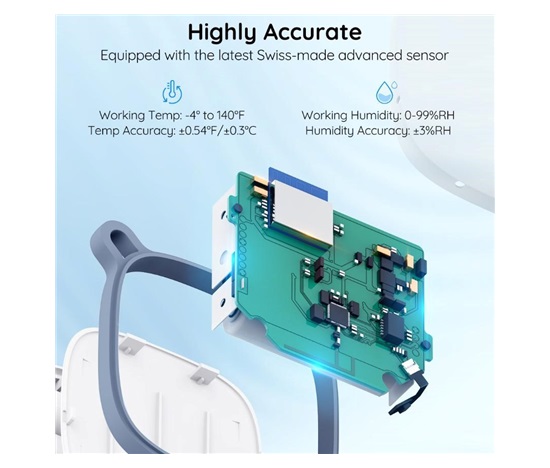 Highly Accurate

Equipped with the latest Swiss-made advanced sensor

Working Temp: -4° to 140°F
Temp Accuracy: ±0.54°F/±0.3°C

Working Humidity: 0-99%RH
Humidity Accuracy: ±3%RH