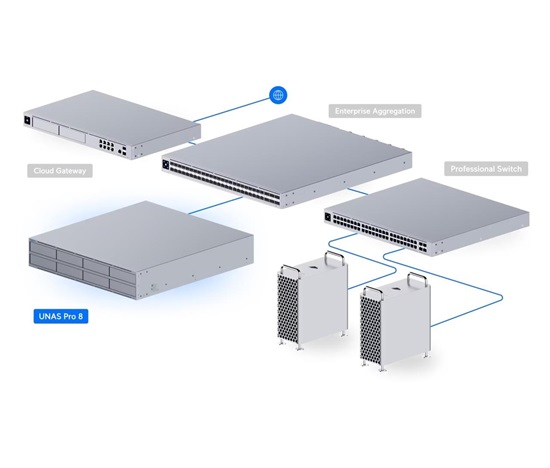 Enterprise Aggregation

Cloud Gateway

Professional Switch

UNAS Pro 8