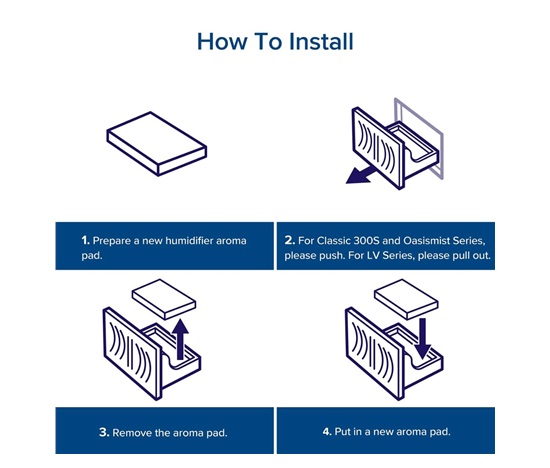 How To Install

1. Prepare a new humidifier aroma pad.

2. For Classic 300S and Oasismist Series, please push. For LV Series, please pull out.

3. Remove the aroma pad.

4. Put in a new aroma pad.