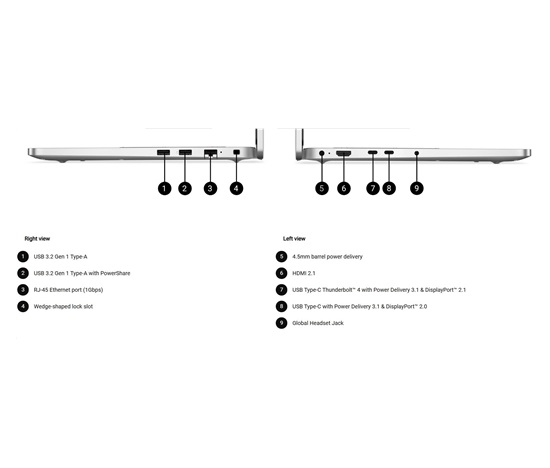 1 2 3 4

5 6 7 8 9

Right view

1 USB 3.2 Gen 1 Type-A

2 USB 3.2 Gen 1 Type-A with PowerShare

3 RJ-45 Ethernet port (1Gbps)

4 Wedge-shaped lock slot

Left view

5 4.5mm barrel power delivery

6 HDMI 2.1

7 USB Type-C Thunderbolt™ 4 with Power Delivery 3.1 & DisplayPort™ 2.1

8 USB Type-C with Power Delivery 3.1 & DisplayPort™ 2.0

9 Global Headset Jack