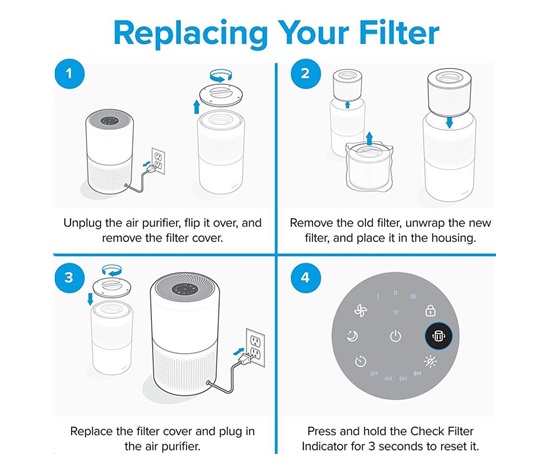 Replacing Your Filter

1

Unplug the air purifier, flip it over, and remove the filter cover.

2

Remove the old filter, unwrap the new filter, and place it in the housing.

3

Replace the filter cover and plug in the air purifier.

4

I II III

2H 4H 6H 8H

Press and hold the Check Filter Indicator for 3 seconds to reset it.