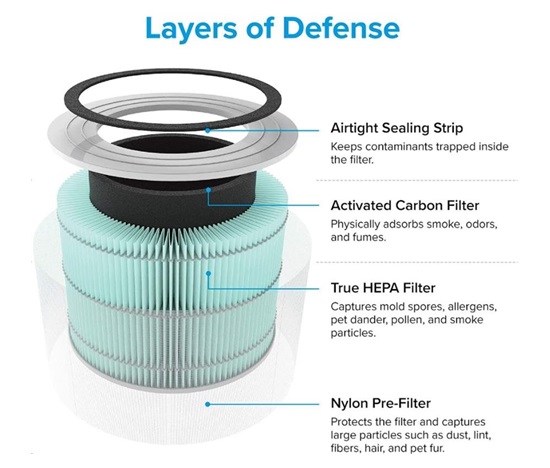 Layers of Defense

Airtight Sealing Strip
Keeps contaminants trapped inside the filter.

Activated Carbon Filter
Physically adsorbs smoke, odors, and fumes.

True HEPA Filter
Captures mold spores, allergens, pet dander, pollen, and smoke particles.

Nylon Pre-Filter
Protects the filter and captures large particles such as dust, lint, fibers, hair, and pet fur.