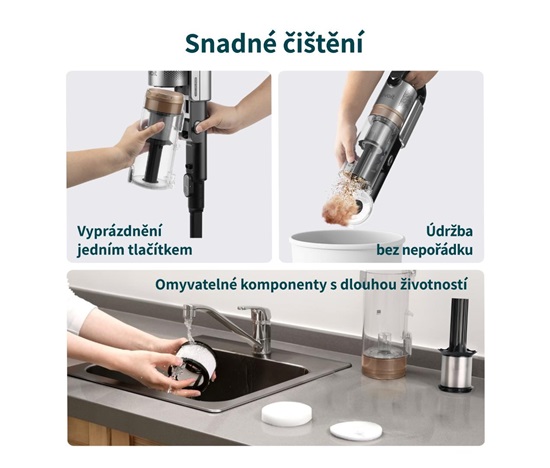 Snadné čištění

Vyprázdnění jedním tlačítkem

Údržba bez nepořádku

Omyvatelné komponenty s dlouhou životností