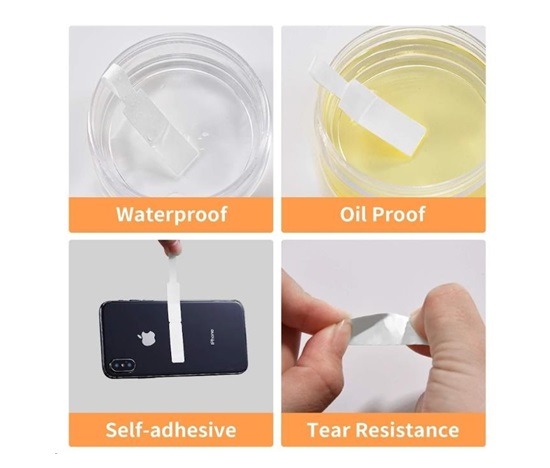 Waterproof

Oil Proof

iPhone

Self-adhesive

Tear Resistance