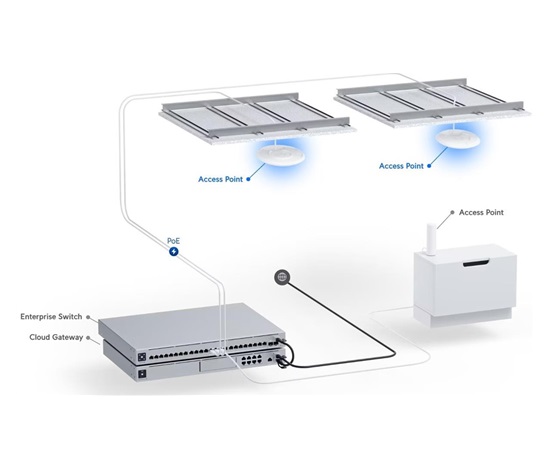 Access Point
Access Point
Access Point
PoE
Enterprise Switch
Cloud Gateway