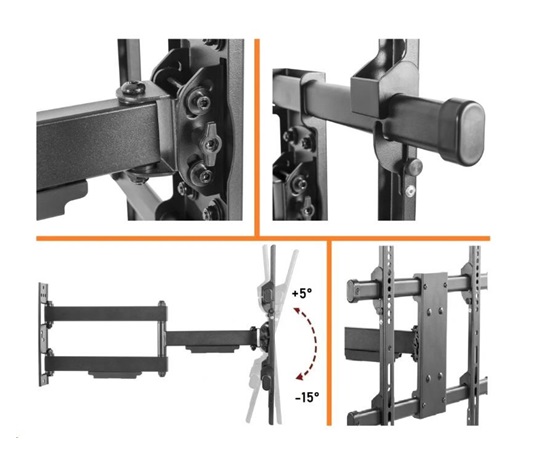 +5°
-15°