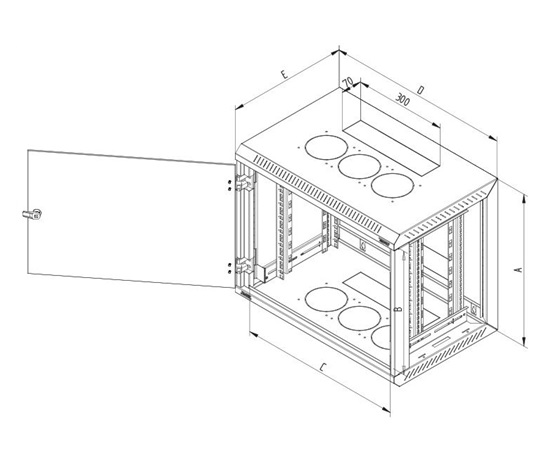 E
70
300
D
A
B
C