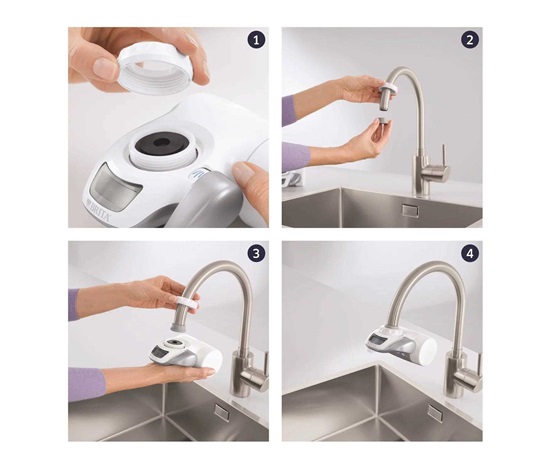 1

BRITA

2

3

4