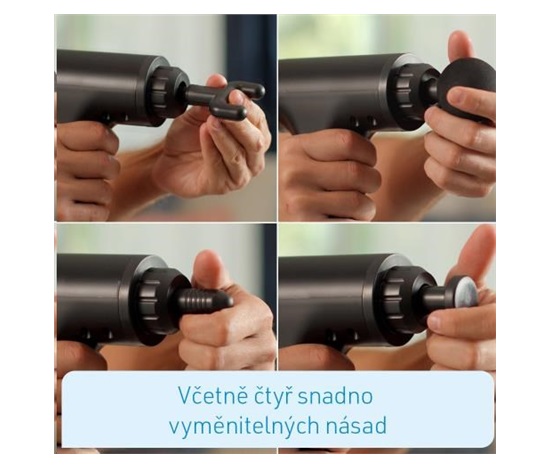 Včetně čtyř snadno vyměnitelných násad