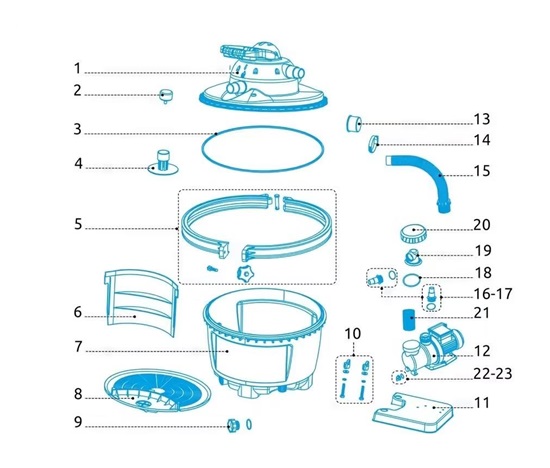 1
2
3
4
5
6
7
8
9
13
14
15
20
19
18
16-17
21
10
12
22-23
11