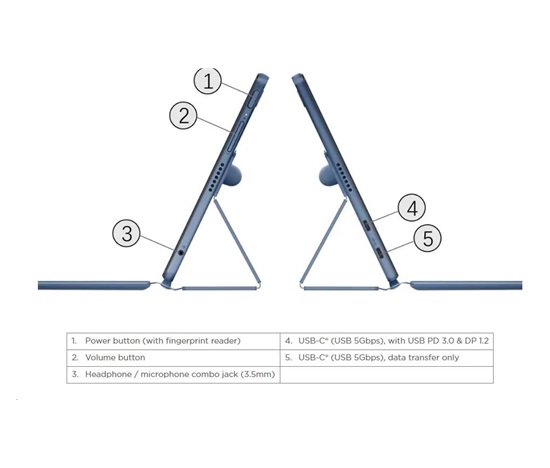 1

2

3

4

5

| 1. Power button (with fingerprint reader) | 4. USB-C® (USB 5Gbps), with USB PD 3.0 & DP 1.2 |
|---|---|
| 2. Volume button | 5. USB-C® (USB 5Gbps), data transfer only |
| 3. Headphone / microphone combo jack (3.5mm) | |