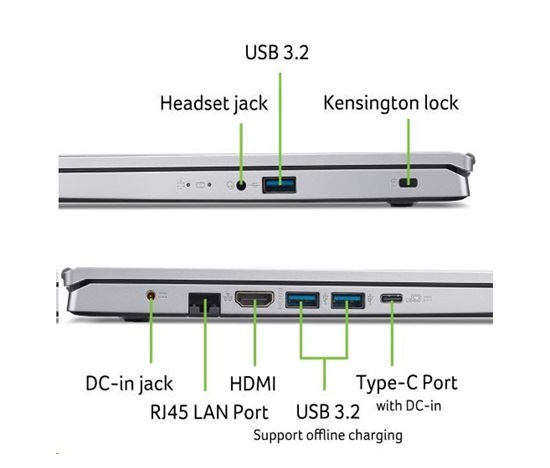 USB 3.2

Headset jack

Kensington lock

DC-in jack

RJ45 LAN Port

HDMI

USB 3.2

Support offline charging

Type-C Port

with DC-in