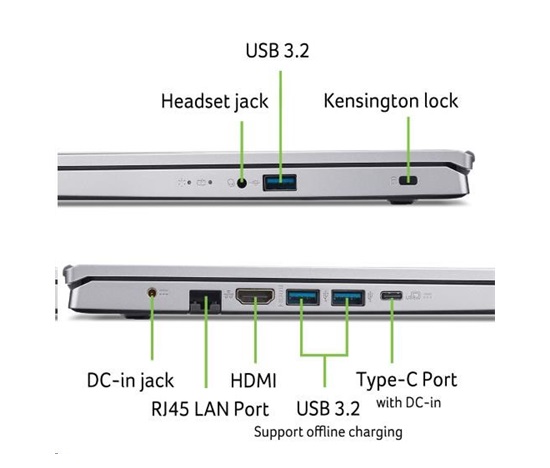 USB 3.2

Headset jack

Kensington lock

DC-in jack

RJ45 LAN Port

HDMI

USB 3.2
Support offline charging

Type-C Port
with DC-in