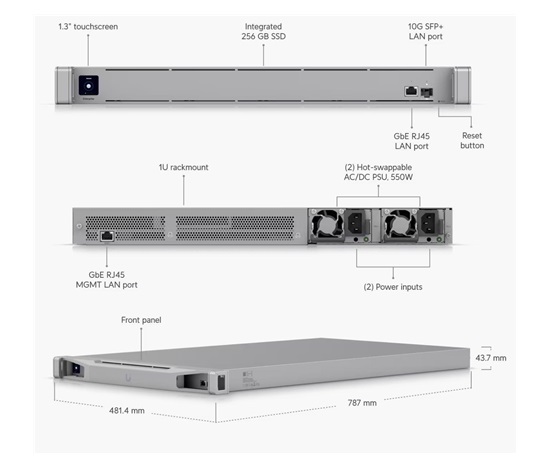 1.3" touchscreen

Integrated 256 GB SSD

10G SFP+ LAN port

GbE RJ45 LAN port

Reset button

1U rackmount

(2) Hot-swappable AC/DC PSU, 550W

GbE RJ45 MGMT LAN port

(2) Power inputs

Front panel

43.7 mm

481.4 mm

787 mm