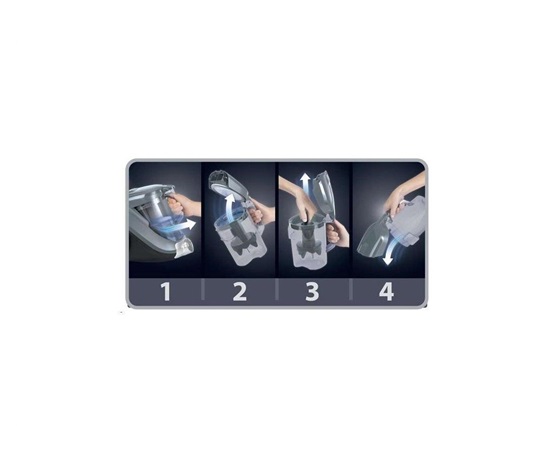 1 2 3 4