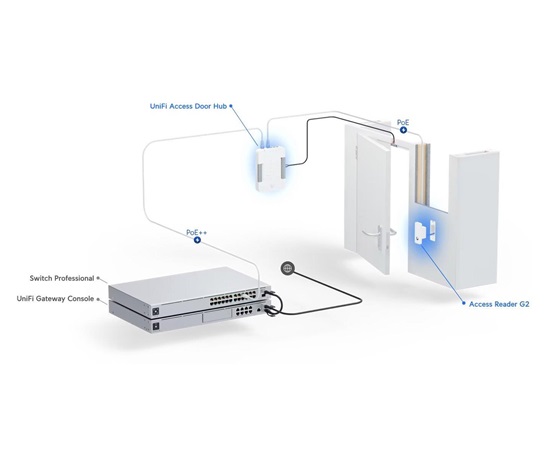 UniFi Access Door Hub

PoE

PoE++

Switch Professional

UniFi Gateway Console

Access Reader G2