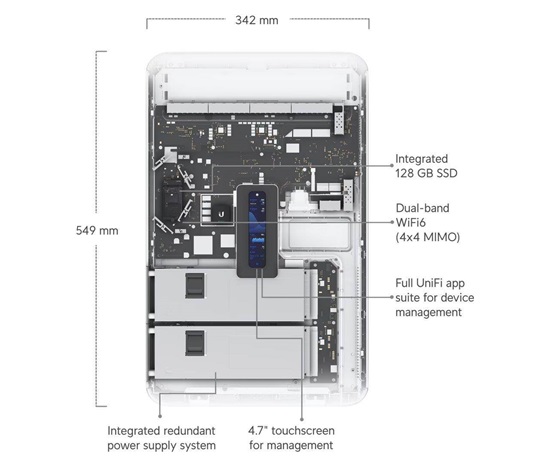 342 mm

549 mm

Integrated
128 GB SSD

Dual-band
WiFi6
(4x4 MIMO)

Full UniFi app
suite for device
management

Integrated redundant
power supply system

4.7" touchscreen
for management