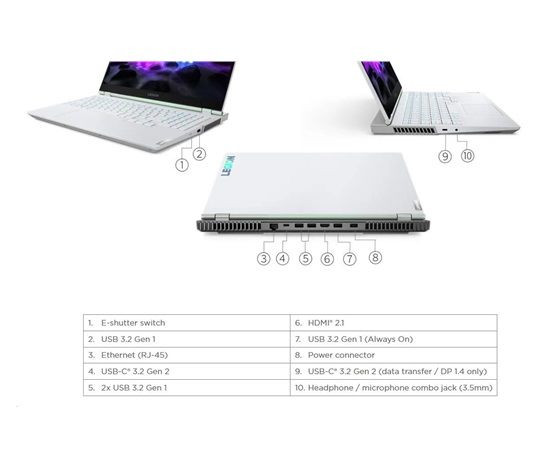 LEGION

1 2

9 10

LEGION

3 4 5 6 7 8

| 1. E-shutter switch | 6. HDMI® 2.1 |
|---|---|
| 2. USB 3.2 Gen 1 | 7. USB 3.2 Gen 1 (Always On) |
| 3. Ethernet (RJ-45) | 8. Power connector |
| 4. USB-C® 3.2 Gen 2 | 9. USB-C® 3.2 Gen 2 (data transfer / DP 1.4 only) |
| 5. 2x USB 3.2 Gen 1 | 10. Headphone / microphone combo jack (3.5mm) |