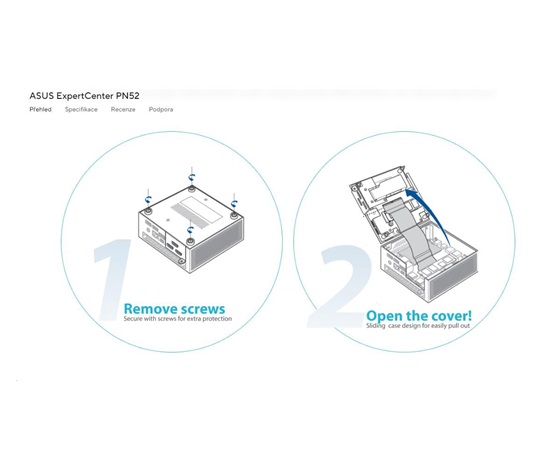 ASUS ExpertCenter PN52

Přehled Specifikace Recenze Podpora

1

Remove screws
Secure with screws for extra protection

2

Open the cover!
Sliding case design for easily pull out