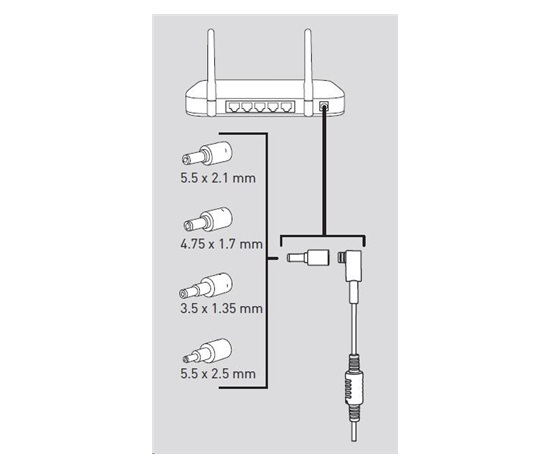 5.5 x 2.1 mm

4.75 x 1.7 mm

3.5 x 1.35 mm

5.5 x 2.5 mm