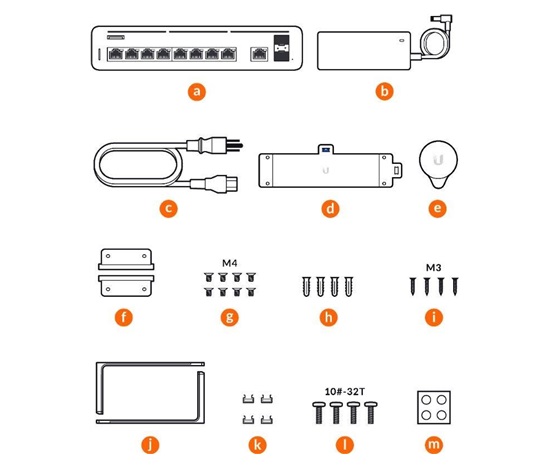 a
b
c
d
e
f
M4
g
h
M3
i
j
k
10#-32T
l
m