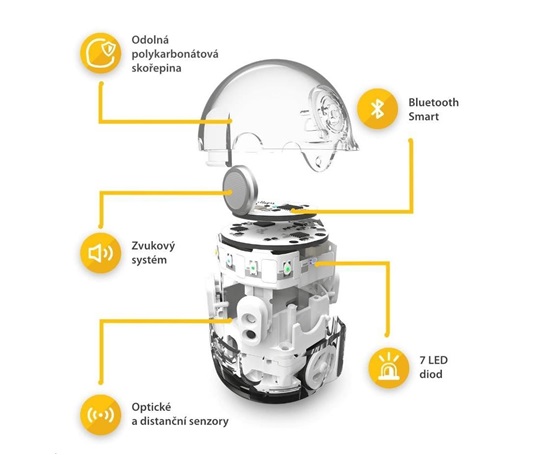 Odolná polykarbonátová skořepina

Bluetooth Smart

Zvukový systém

7 LED diod

Optické a distanční senzory