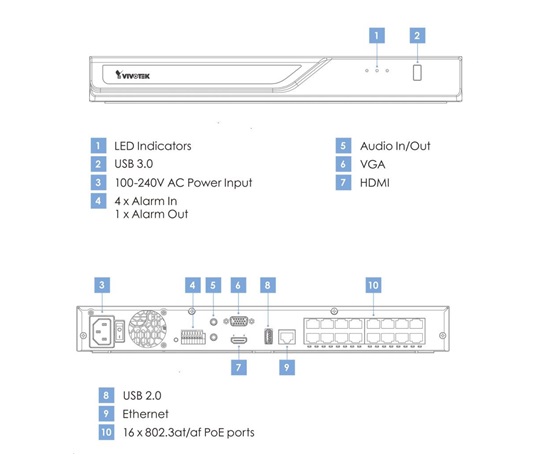 1
2
VIVOTEK

1 LED Indicators
2 USB 3.0
3 100-240V AC Power Input
4 4 x Alarm In
1 x Alarm Out

5 Audio In/Out
6 VGA
7 HDMI

3
4
5
6
8
10
7
9

8 USB 2.0
9 Ethernet
10 16 x 802.3at/af PoE ports