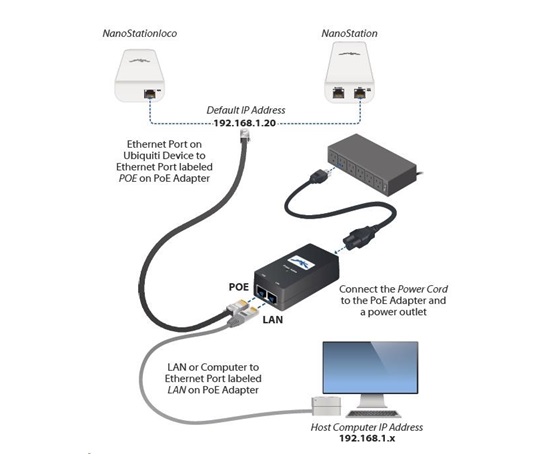 NanoStationloco

NanoStation

Default IP Address
192.168.1.20

Ethernet Port on Ubiquiti Device to Ethernet Port labeled POE on PoE Adapter

POE

LAN

Connect the Power Cord to the PoE Adapter and a power outlet

LAN or Computer to Ethernet Port labeled LAN on PoE Adapter

Host Computer IP Address
192.168.1.x