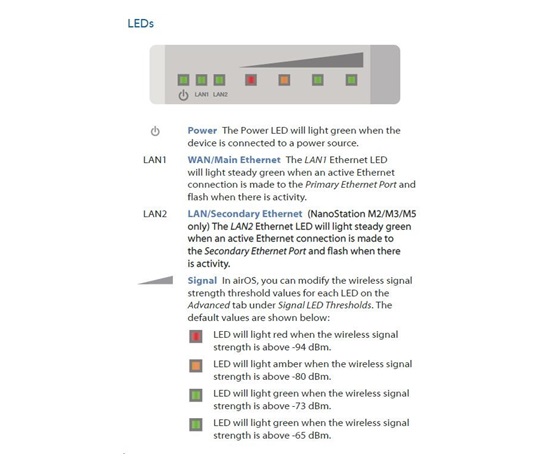 LEDs

LAN1 LAN2

Power The Power LED will light green when the device is connected to a power source.

LAN1 WAN/Main Ethernet The LAN1 Ethernet LED will light steady green when an active Ethernet connection is made to the Primary Ethernet Port and flash when there is activity.

LAN2 LAN/Secondary Ethernet (NanoStation M2/M3/M5 only) The LAN2 Ethernet LED will light steady green when an active Ethernet connection is made to the Secondary Ethernet Port and flash when there is activity.

Signal In airOS, you can modify the wireless signal strength threshold values for each LED on the Advanced tab under Signal LED Thresholds. The default values are shown below:

LED will light red when the wireless signal strength is above -94 dBm.

LED will light amber when the wireless signal strength is above -80 dBm.

LED will light green when the wireless signal strength is above -73 dBm.

LED will light green when the wireless signal strength is above -65 dBm.