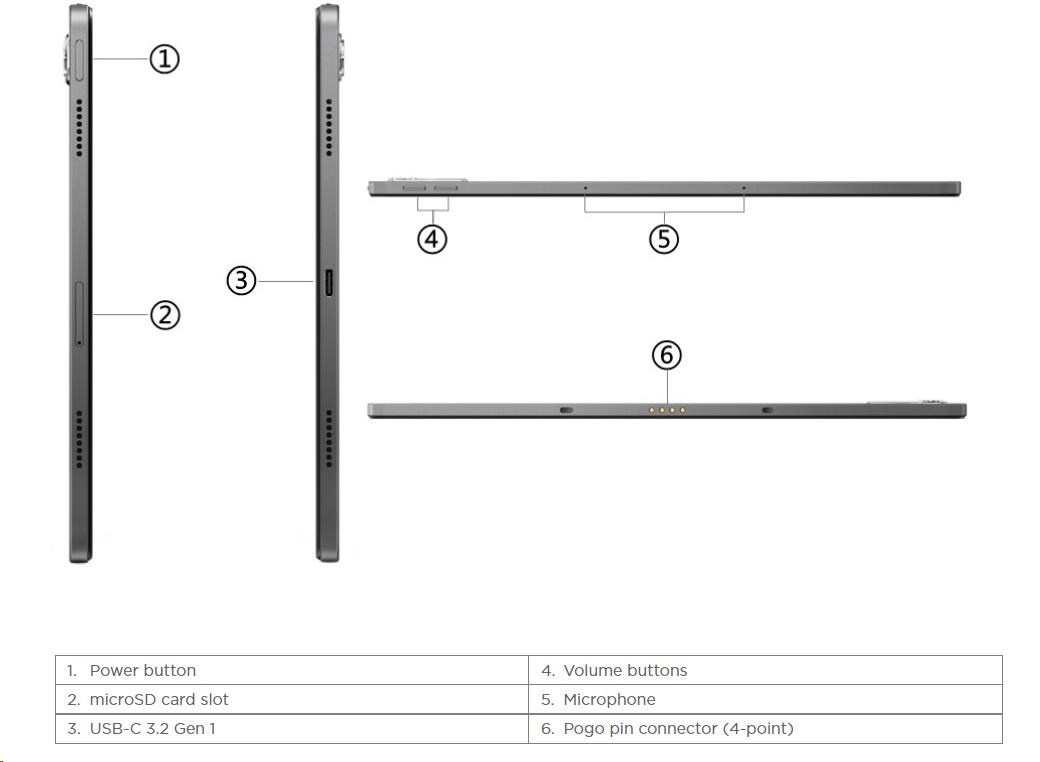 ①
②
③
④
⑤
⑥

| 1. Power button | 4. Volume buttons |
|---|---|
| 2. microSD card slot | 5. Microphone |
| 3. USB-C 3.2 Gen 1 | 6. Pogo pin connector (4-point) |