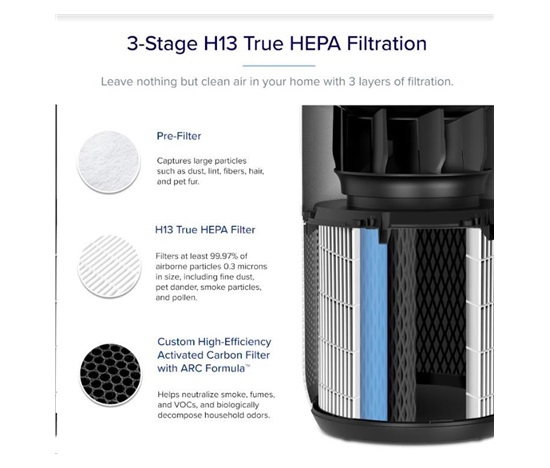 3-Stage H13 True HEPA Filtration

Leave nothing but clean air in your home with 3 layers of filtration.

Pre-Filter

Captures large particles such as dust, lint, fibers, hair, and pet fur.

H13 True HEPA Filter

Filters at least 99.97% of airborne particles 0.3 microns in size, including fine dust, pet dander, smoke particles, and pollen.

Custom High-Efficiency Activated Carbon Filter with ARC Formula™

Helps neutralize smoke, fumes, and VOCs, and biologically decompose household odors.