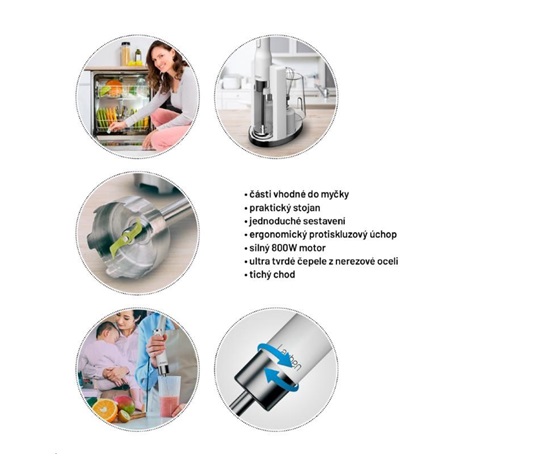 • části vhodné do myčky
• praktický stojan
• jednoduché sestavení
• ergonomický protiskluzový úchop
• silný 800W motor
• ultra tvrdé čepele z nerezové oceli
• tichý chod