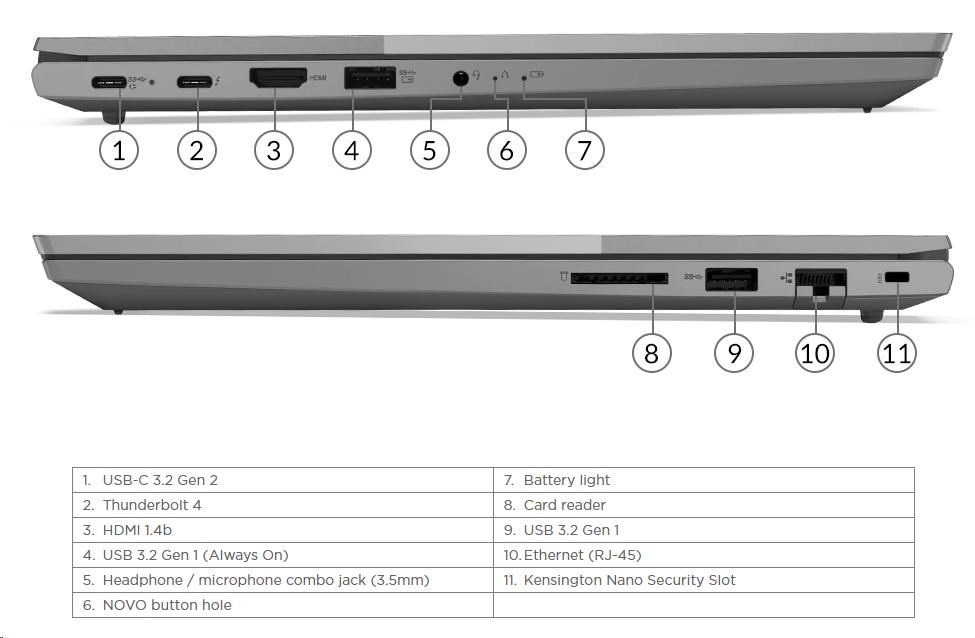 HDMI

1 2 3 4 5 6 7

8 9 10 11

| | |
|---|---|
| 1. USB-C 3.2 Gen 2 | 7. Battery light |
| 2. Thunderbolt 4 | 8. Card reader |
| 3. HDMI 1.4b | 9. USB 3.2 Gen 1 |
| 4. USB 3.2 Gen 1 (Always On) | 10. Ethernet (RJ-45) |
| 5. Headphone / microphone combo jack (3.5mm) | 11. Kensington Nano Security Slot |
| 6. NOVO button hole | |